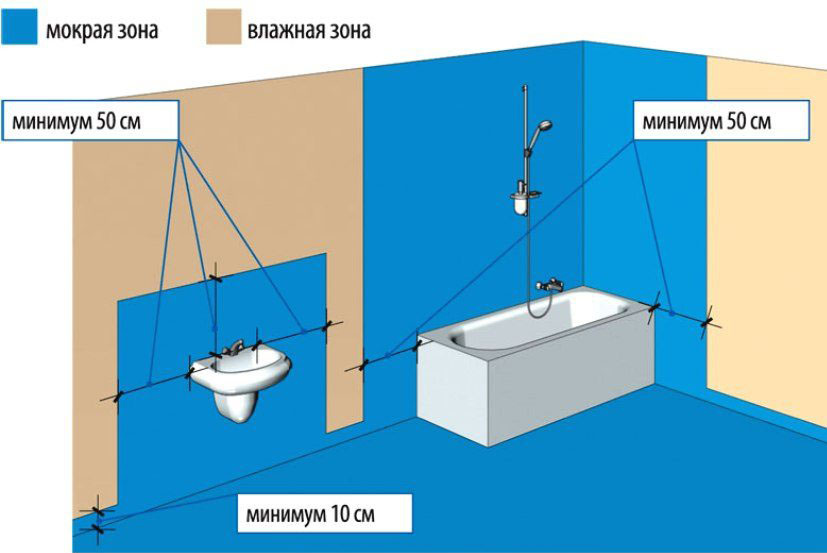 мокрая зона
влажная зона

минимум 50 см

минимум 50 см

минимум 10 см