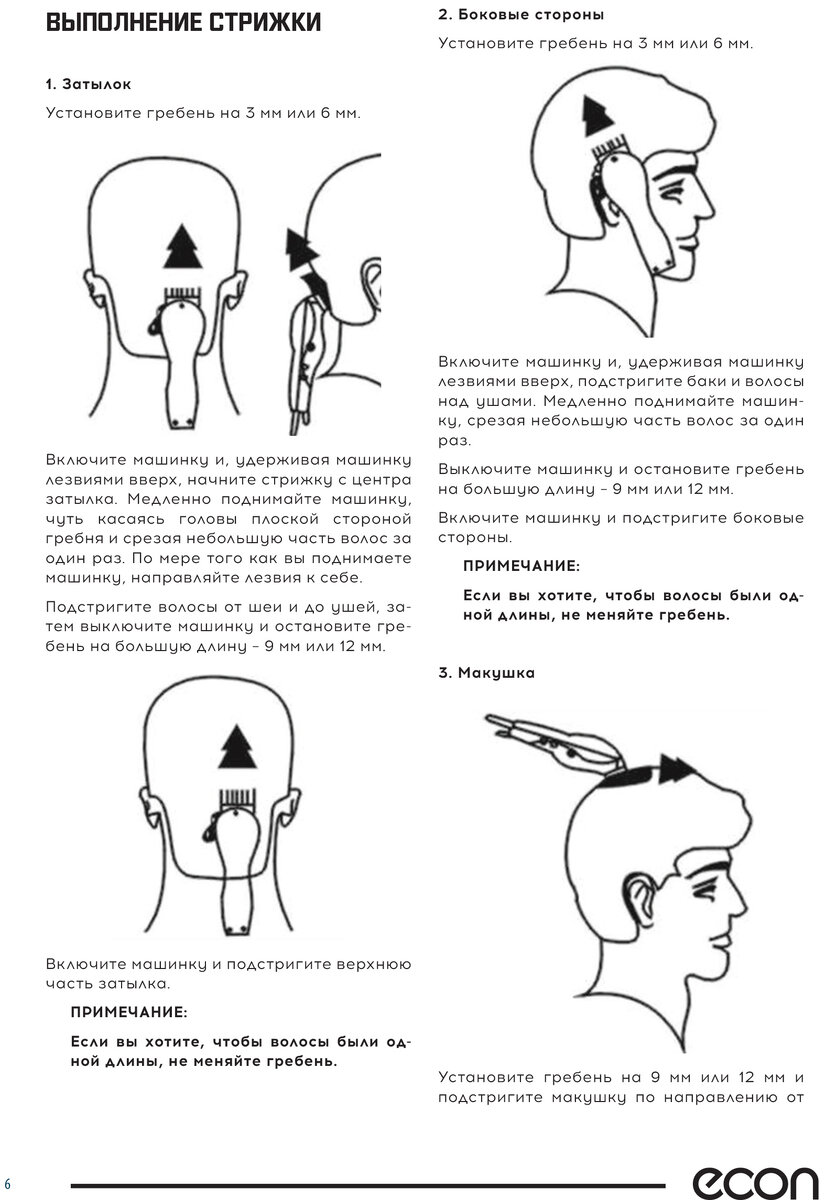 ВЫПОЛНЕНИЕ СТРИЖКИ

1. Затылок

Установите гребень на 3 мм или 6 мм.

Включите машинку и, удерживая машинку лезвиями вверх, начните стрижку с центра затылка. Медленно поднимайте машинку, чуть касаясь головы плоской стороной гребня и срезая небольшую часть волос за один раз. По мере того как вы поднимаете машинку, направляйте лезвия к себе.

Подстригите волосы от шеи и до ушей, затем выключите машинку и остановите гребень на большую длину – 9 мм или 12 мм.

Включите машинку и подстригите верхнюю часть затылка.

ПРИМЕЧАНИЕ:

Если вы хотите, чтобы волосы были одной длины, не меняйте гребень.

2. Боковые стороны

Установите гребень на 3 мм или 6 мм.

Включите машинку и, удерживая машинку лезвиями вверх, подстригите баки и волосы над ушами. Медленно поднимайте машинку, срезая небольшую часть волос за один раз.

Выключите машинку и остановите гребень на большую длину – 9 мм или 12 мм.

Включите машинку и подстригите боковые стороны.

ПРИМЕЧАНИЕ:

Если вы хотите, чтобы волосы были одной длины, не меняйте гребень.

3. Макушка

Установите гребень на 9 мм или 12 мм и подстригите макушку по направлению от

6

econ