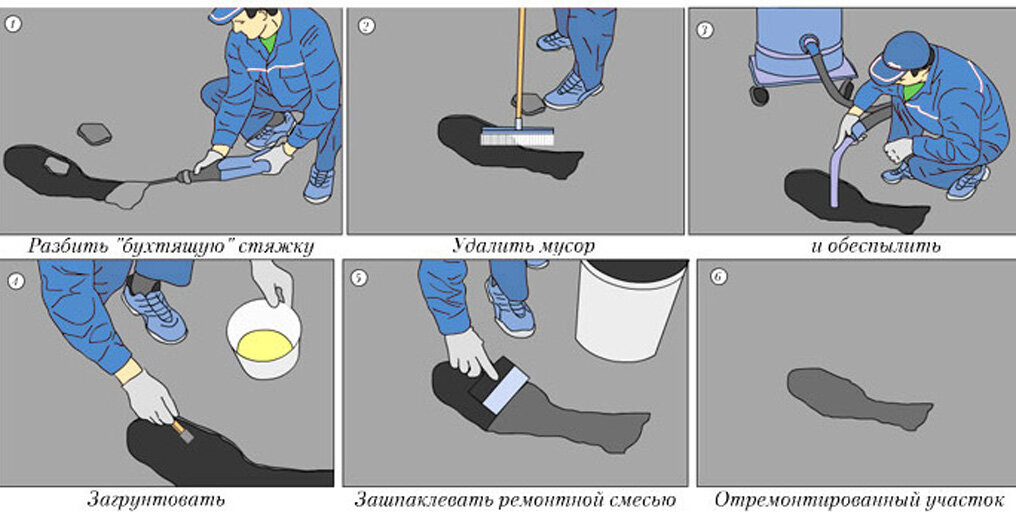 1
Разбить "бухтящую" стяжку

2
Удалить мусор

3
и обеспылить

4
Загрунтовать

5
Зашпаклевать ремонтной смесью

6
Отремонтированный участок