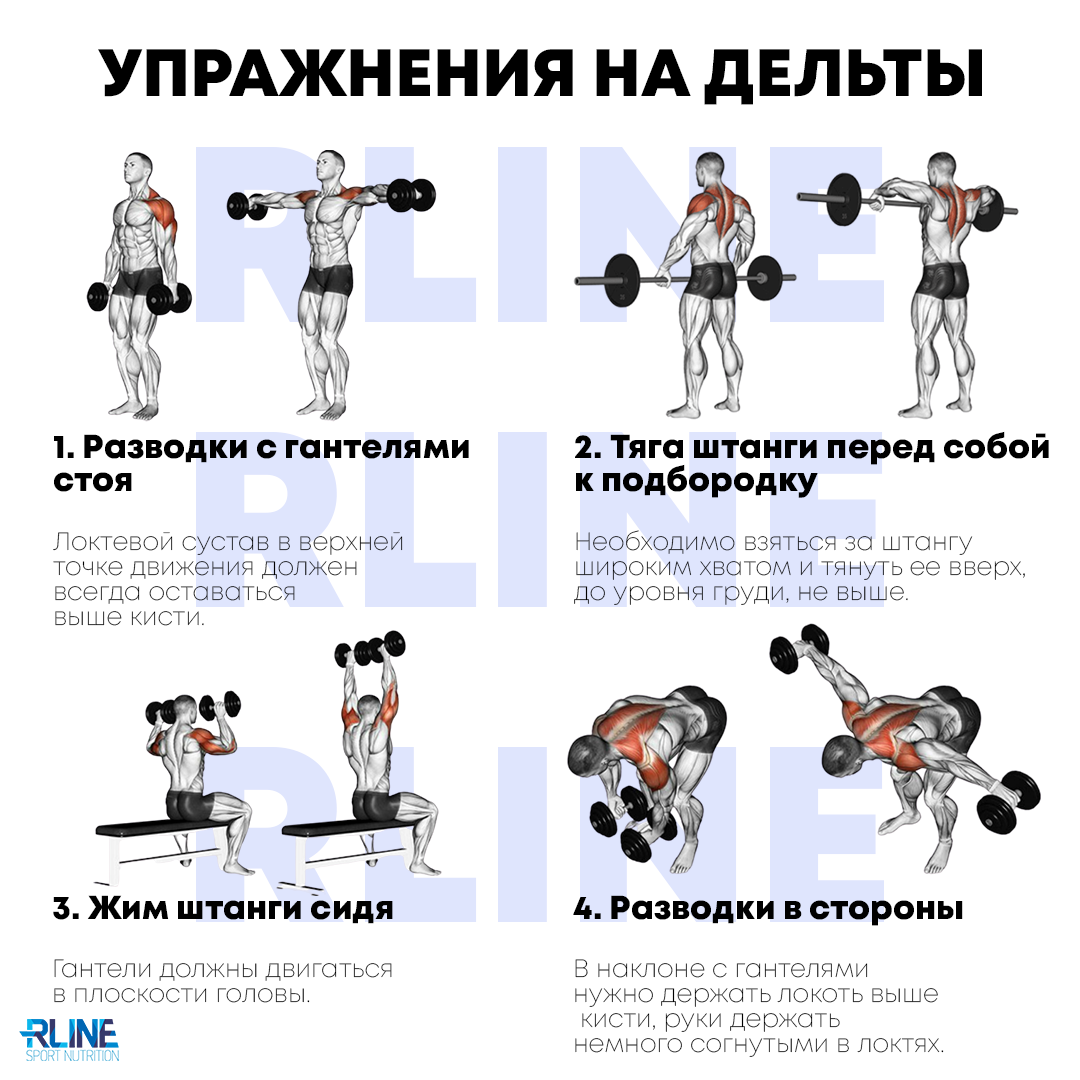 УПРАЖНЕНИЯ НА ДЕЛЬТЫ

RLINE RLINE RLINE

1. Разводки с гантелями стоя

Локтевой сустав в верхней точке движения должен всегда оставаться выше кисти.

2. Тяга штанги перед собой к подбородку

Необходимо взяться за штангу широким хватом и тянуть ее вверх, до уровня груди, не выше.

3. Жим штанги сидя

Гантели должны двигаться в плоскости головы.

4. Разводки в стороны

В наклоне с гантелями нужно держать локоть выше кисти, руки держать немного согнутыми в локтях.

RLINE SPORT NUTRITION