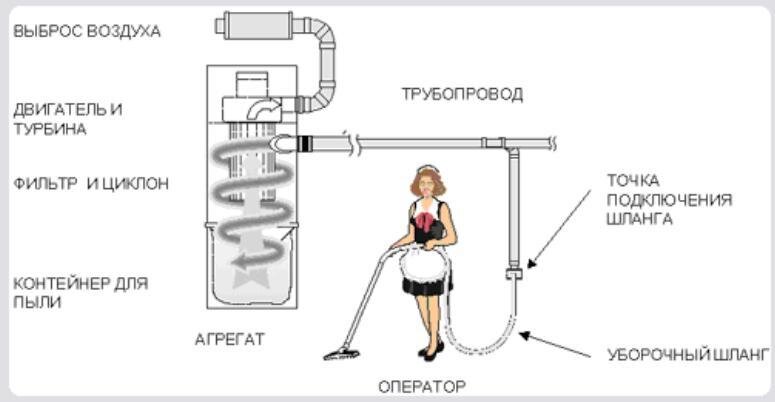 ВЫБРОС ВОЗДУХА

ДВИГАТЕЛЬ И ТУРБИНА

ФИЛЬТР И ЦИКЛОН

КОНТЕЙНЕР ДЛЯ ПЫЛИ

АГРЕГАТ

ТРУБОПРОВОД

ТОЧКА ПОДКЛЮЧЕНИЯ ШЛАНГА

УБОРОЧНЫЙ ШЛАНГ

ОПЕРАТОР