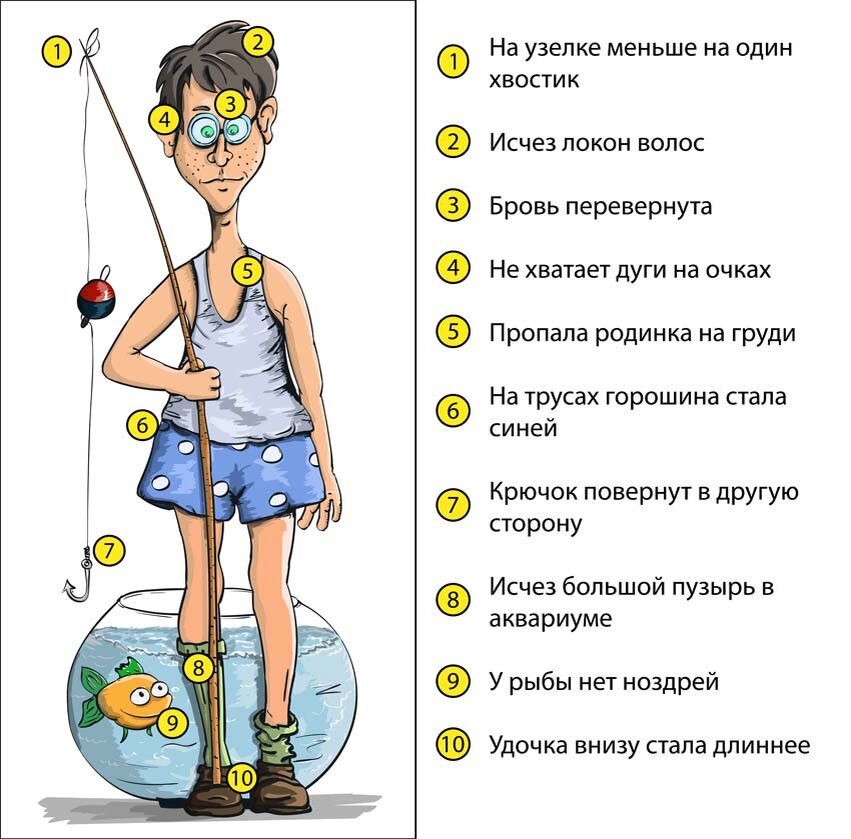 1
2
3
4
5
6
7
8
9
10

1 На узелке меньше на один хвостик

2 Исчез локон волос

3 Бровь перевернута

4 Не хватает дуги на очках

5 Пропала родинка на груди

6 На трусах горошина стала синей

7 Крючок повернут в другую сторону

8 Исчез большой пузырь в аквариуме

9 У рыбы нет ноздрей

10 Удочка внизу стала длиннее