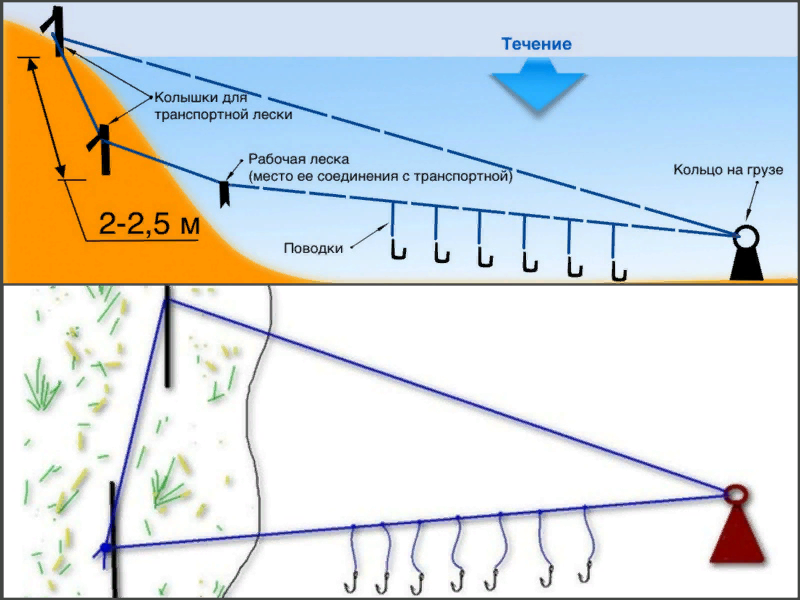 Течение

Колышки для транспортной лески

Рабочая леска (место ее соединения с транспортной)

Кольцо на грузе

2-2,5 м

Поводки