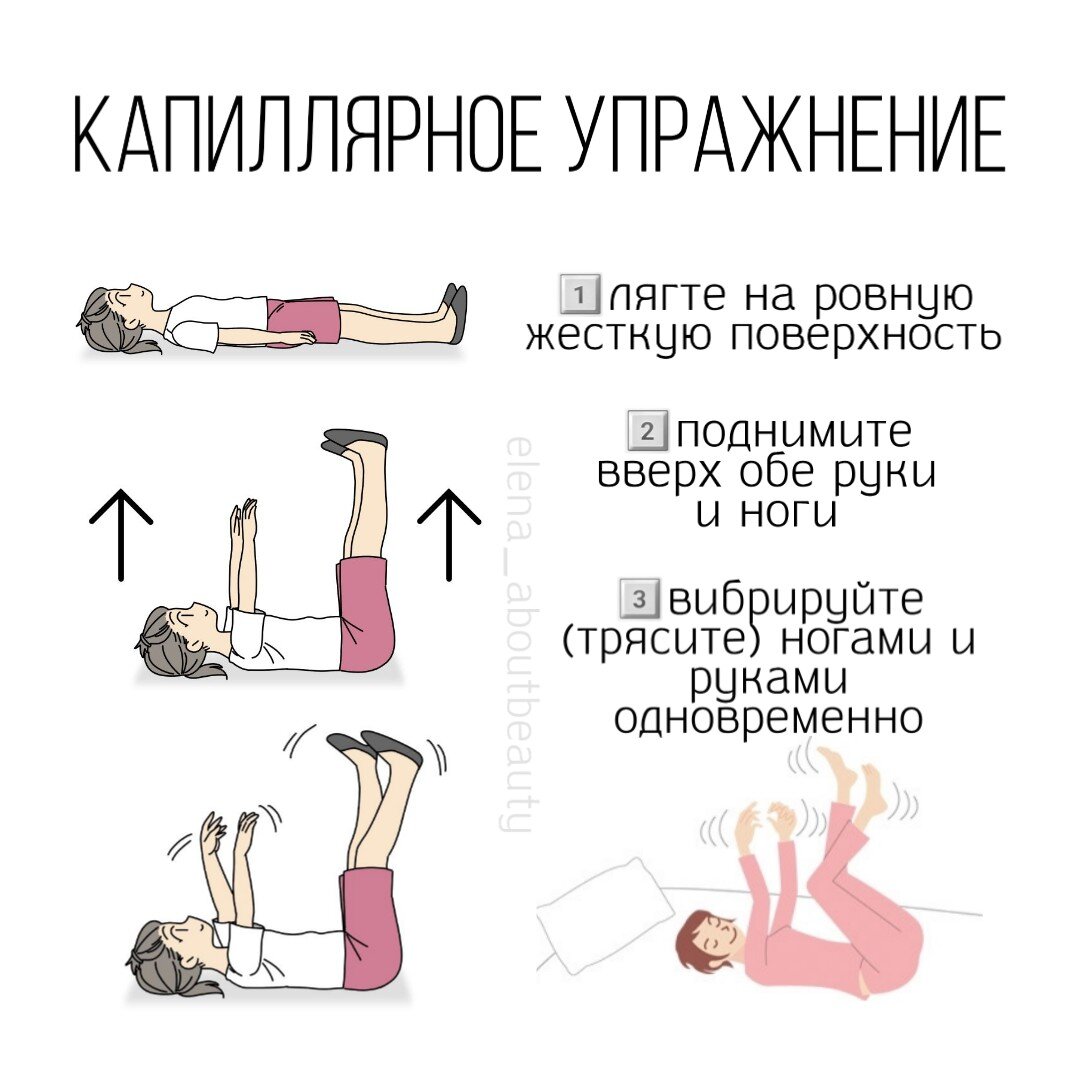 КАПИЛЛЯРНОЕ УПРАЖНЕНИЕ

1 лягте на ровную жесткую поверхность

2 поднимите вверх обе руки и ноги

3 вибрируйте (трясите) ногами и руками одновременно

elena_aboutbeauty