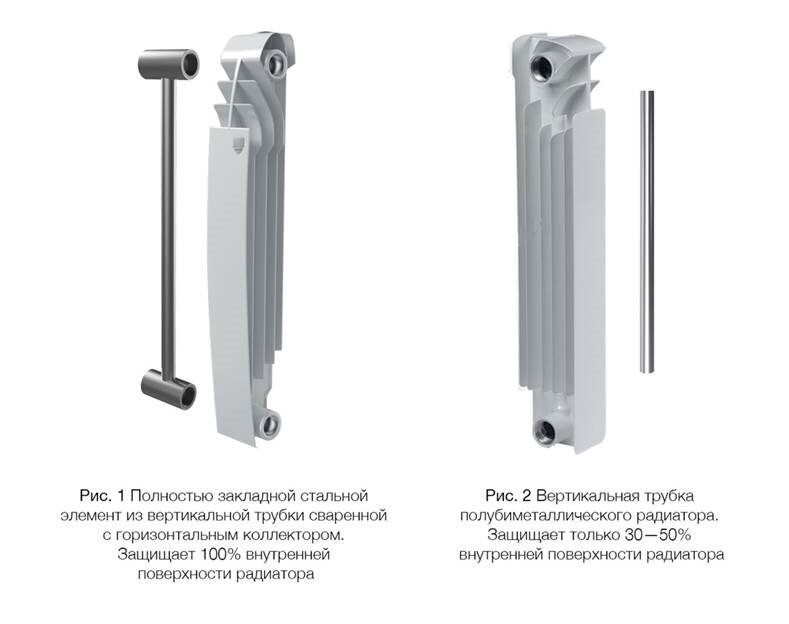 Рис. 1 Полностью закладной стальной элемент из вертикальной трубки сваренной с горизонтальным коллектором. Защищает 100% внутренней поверхности радиатора

Рис. 2 Вертикальная трубка полубиметаллического радиатора. Защищает только 30—50% внутренней поверхности радиатора