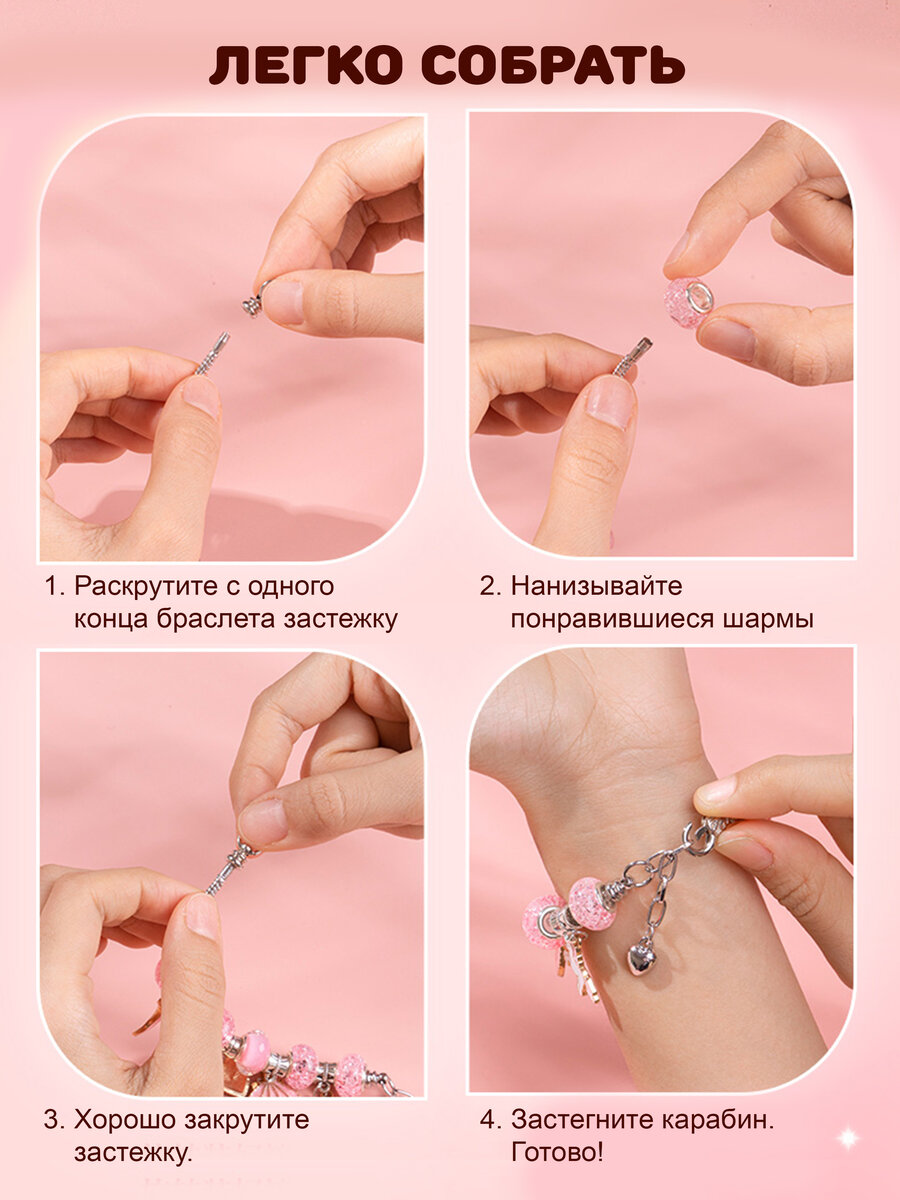 ЛЕГКО СОБРАТЬ

1. Раскрутите с одного конца браслета застежку

2. Нанизывайте понравившиеся шармы

3. Хорошо закрутите застежку.

4. Застегните карабин. Готово!