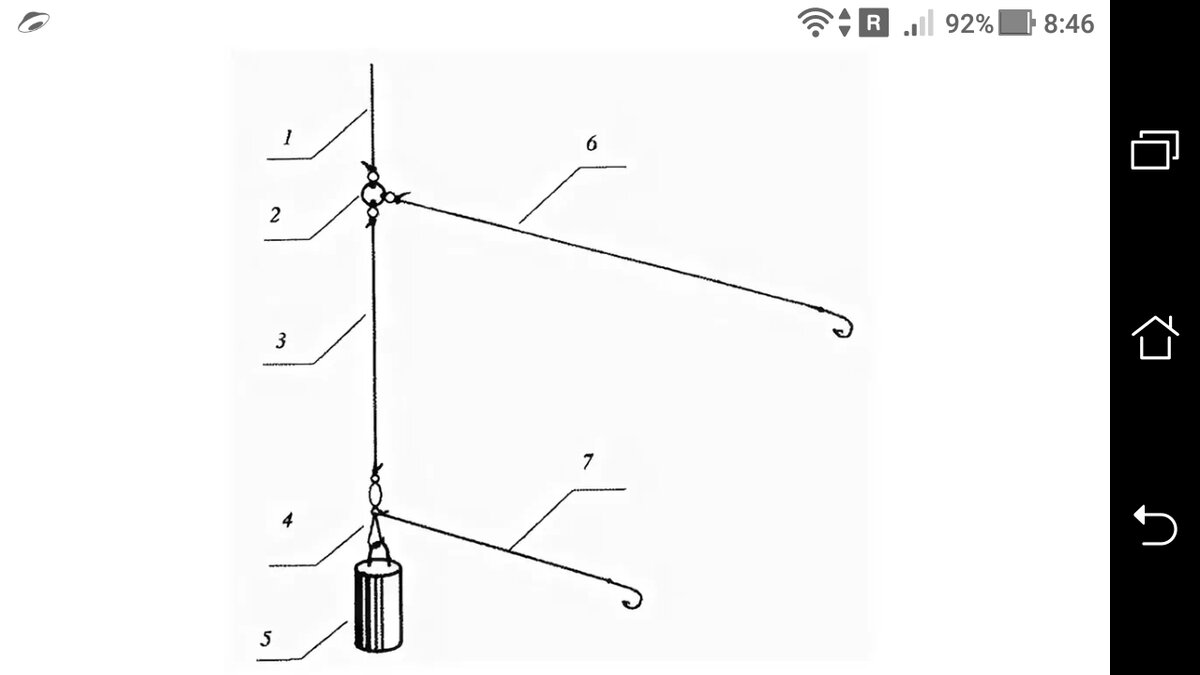 R 92% 8:46

1

2

3

4

5

6

7