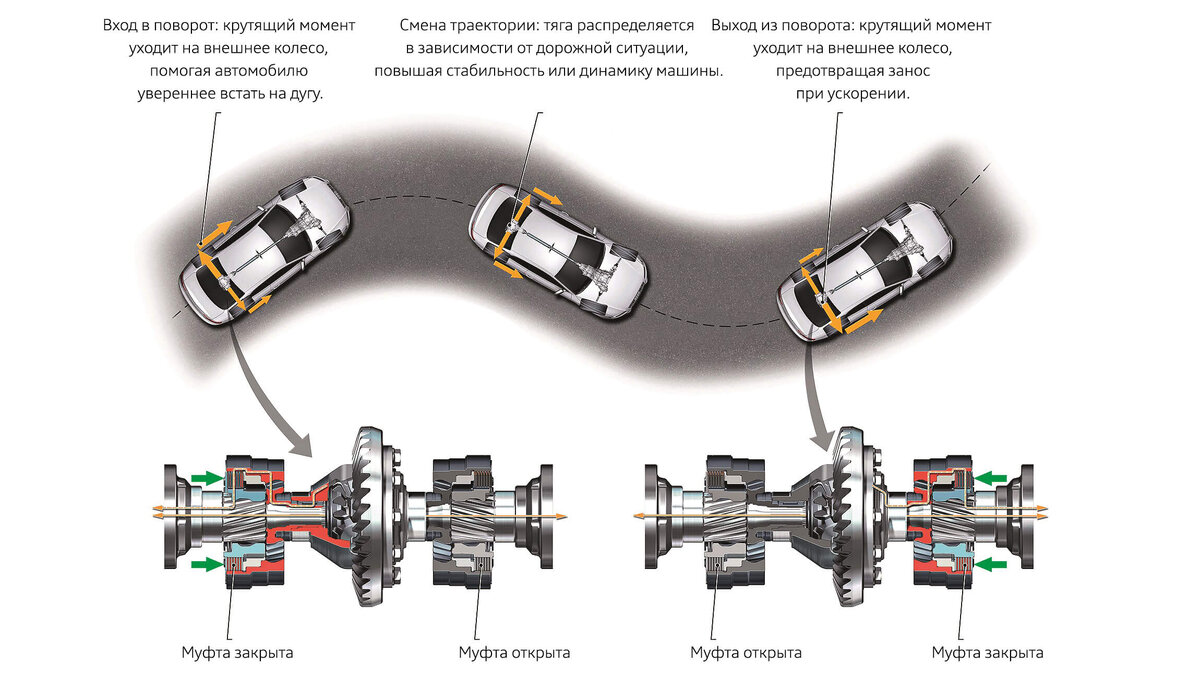 Вход в поворот: крутящий момент уходит на внешнее колесо, помогая автомобилю увереннее встать на дугу.

Смена траектории: тяга распределяется в зависимости от дорожной ситуации, повышая стабильность или динамику машины.

Выход из поворота: крутящий момент уходит на внешнее колесо, предотвращая занос при ускорении.

Муфта закрыта

Муфта открыта

Муфта открыта

Муфта закрыта