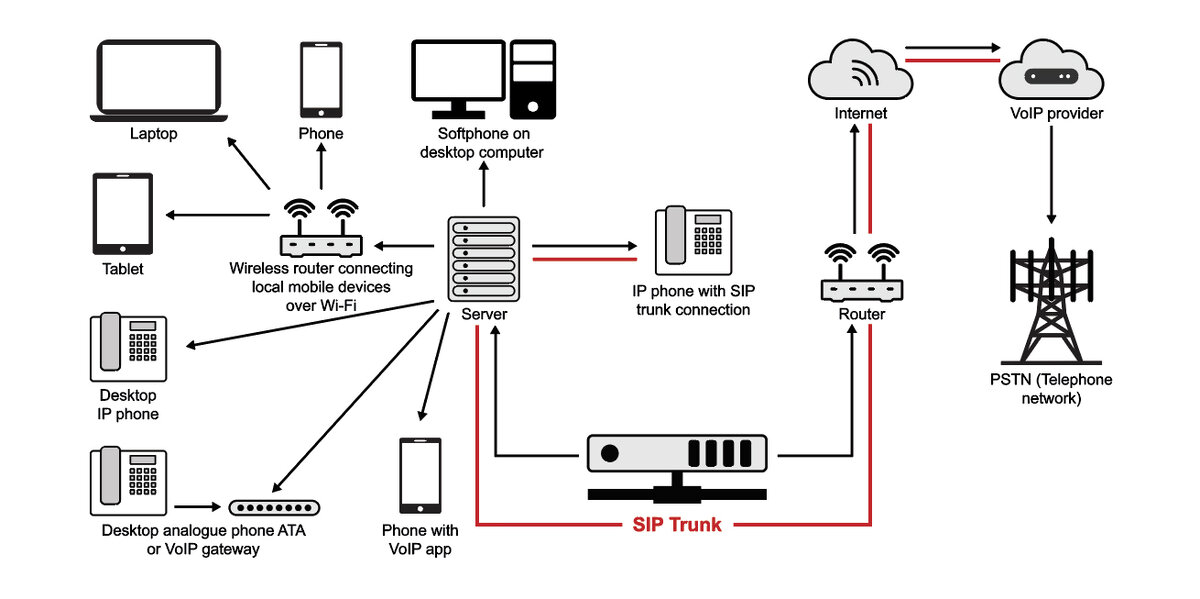 Laptop

Phone

Softphone on desktop computer

Internet

VoIP provider

Tablet

Wireless router connecting local mobile devices over Wi-Fi

Server

IP phone with SIP trunk connection

Router

PSTN (Telephone network)

Desktop IP phone

Desktop analogue phone ATA or VoIP gateway

Phone with VoIP app

SIP Trunk