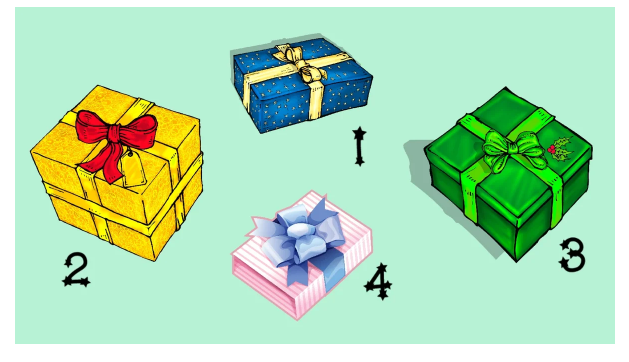 1

2

3

4