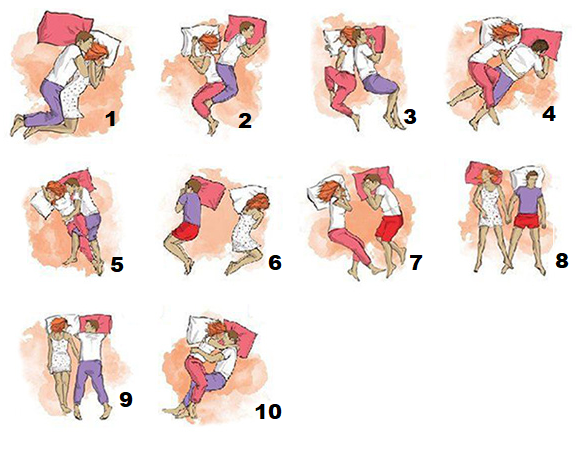 1
2
3
4
5
6
7
8
9
10