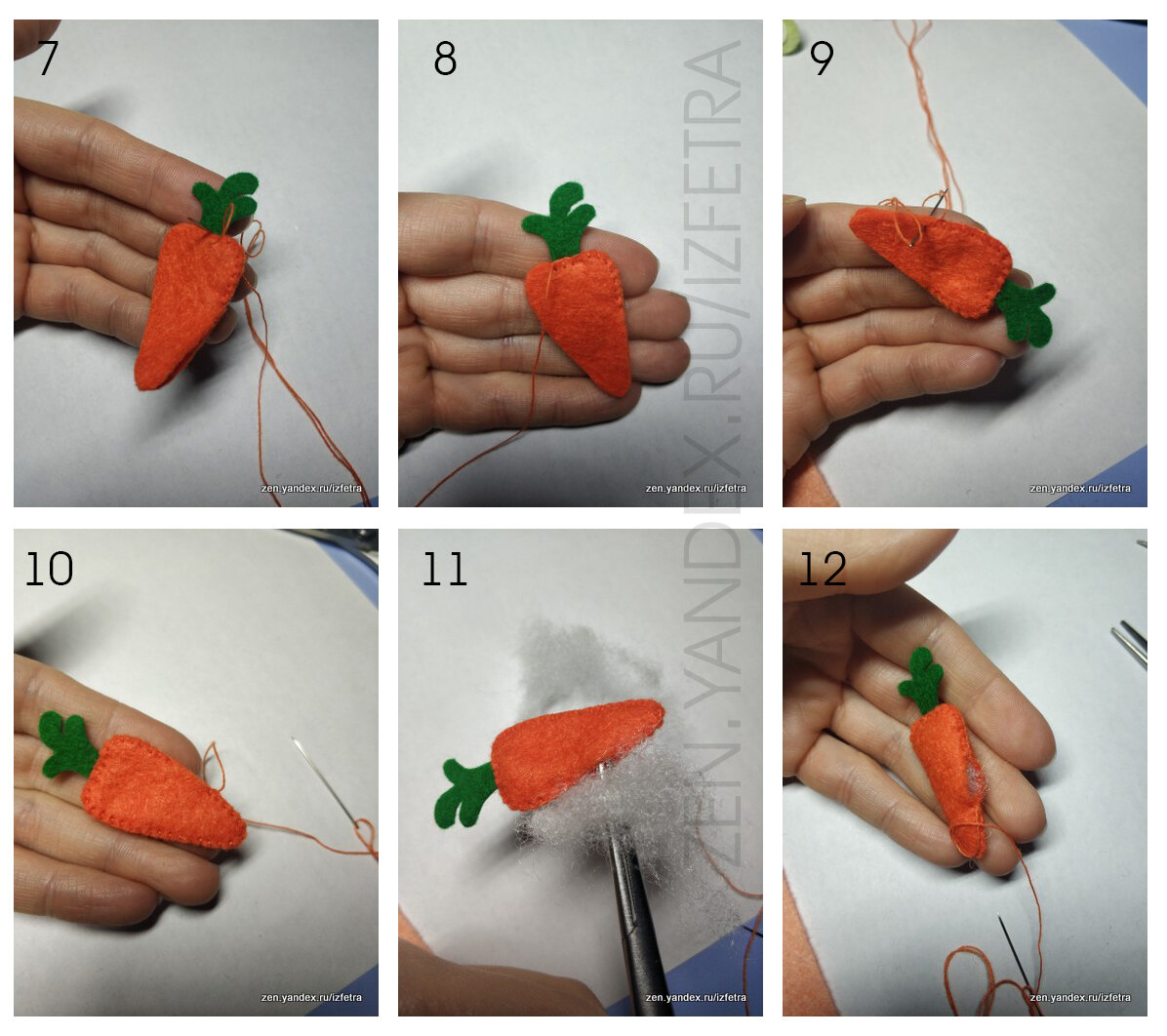 7

zen.yandex.ru/izfetra

8

zen.yandex.ru/izfetra

9

zen.yandex.ru/izfetra

10

zen.yandex.ru/izfetra

11

zen.yandex.ru/izfetra

12

zen.yandex.ru/izfetra

ZEN.YANDEX.RU/IZFETRA