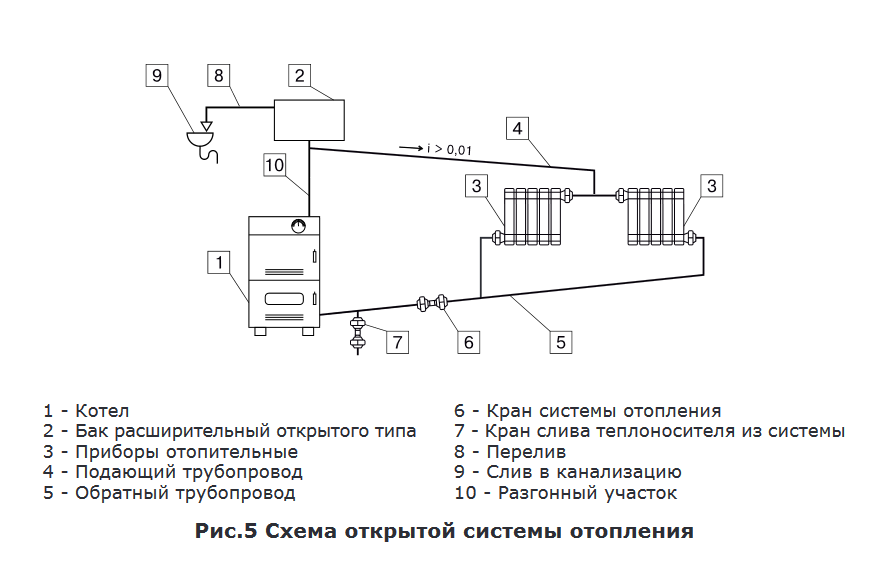 9
8
2
4
i > 0,01
10
3
3
1
7
6
5

1 - Котел
2 - Бак расширительный открытого типа
3 - Приборы отопительные
4 - Подающий трубопровод
5 - Обратный трубопровод

6 - Кран системы отопления
7 - Кран слива теплоносителя из системы
8 - Перелив
9 - Слив в канализацию
10 - Разгонный участок

Рис.5 Схема открытой системы отопления