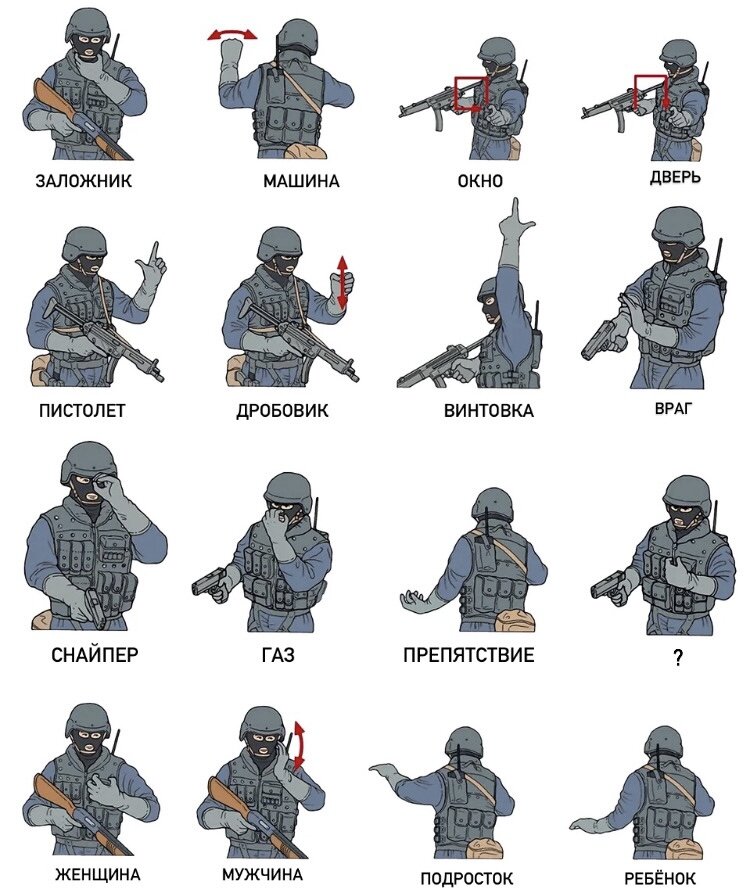 ЗАЛОЖНИК
МАШИНА
ОКНО
ДВЕРЬ

ПИСТОЛЕТ
ДРОБОВИК
ВИНТОВКА
ВРАГ

СНАЙПЕР
ГАЗ
ПРЕПЯТСТВИЕ
?

ЖЕНЩИНА
МУЖЧИНА
ПОДРОСТОК
РЕБЁНОК