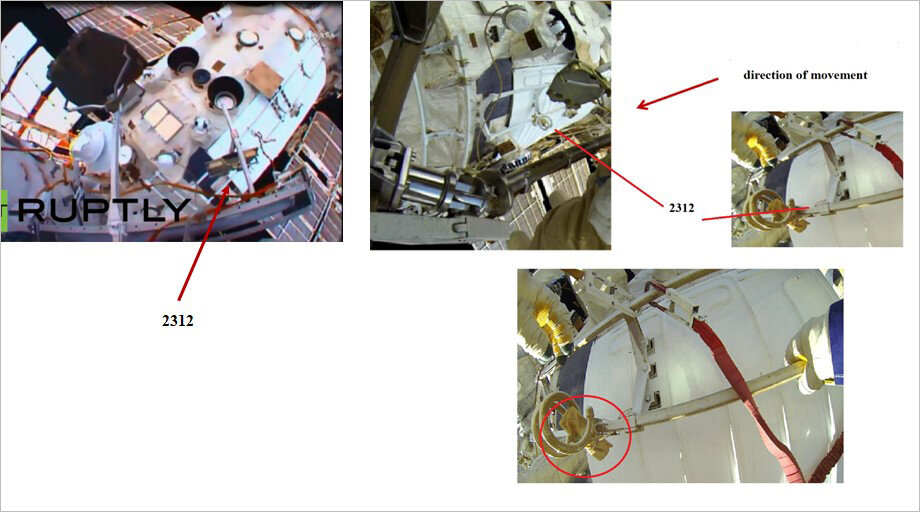 RUPTLY

2312

direction of movement

2312