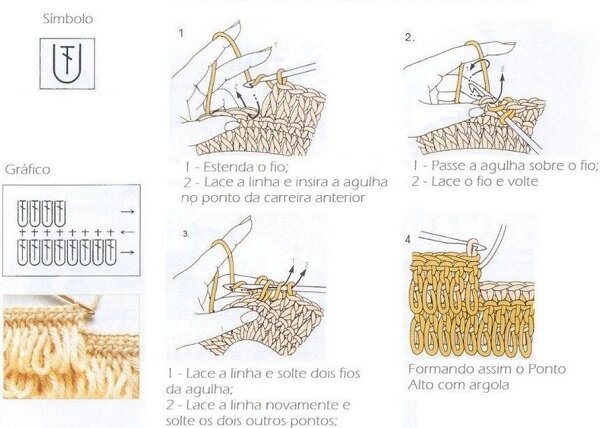 Símbolo

Gráfico

1

1 - Estenda o fio;
2 - Lace a linha e insira a agulha no ponto da carreira anterior

2.

1 - Passe a agulha sobre o fio;
2 - Lace o fio e volte

3.

1 - Lace a linha e solte dois fios da agulha;
2 - Lace a linha novamente e solte os dois outros pontos;

4

Formando assim o Ponto Alto com argola