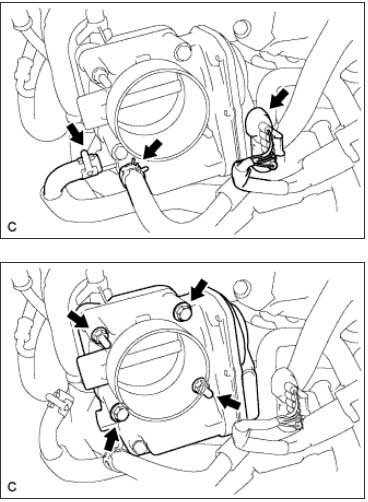 C

C