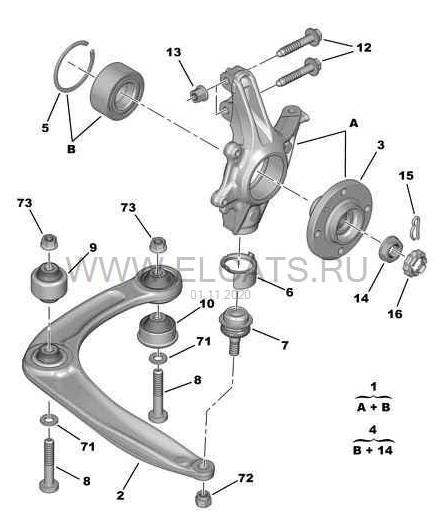 13
12
5
B
A
3
15
73
73
9
WWW.ELCATS.RU
01.11.2020
6
14
16
10
7
71
8
1
A + B
4
B + 14
71
8
2
72