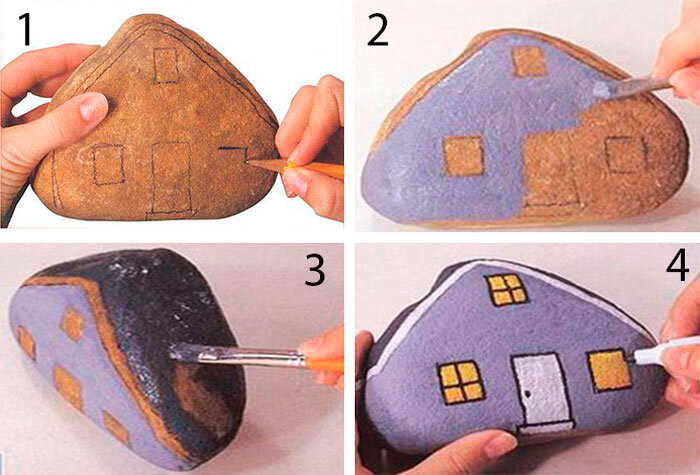 1
2
3
4