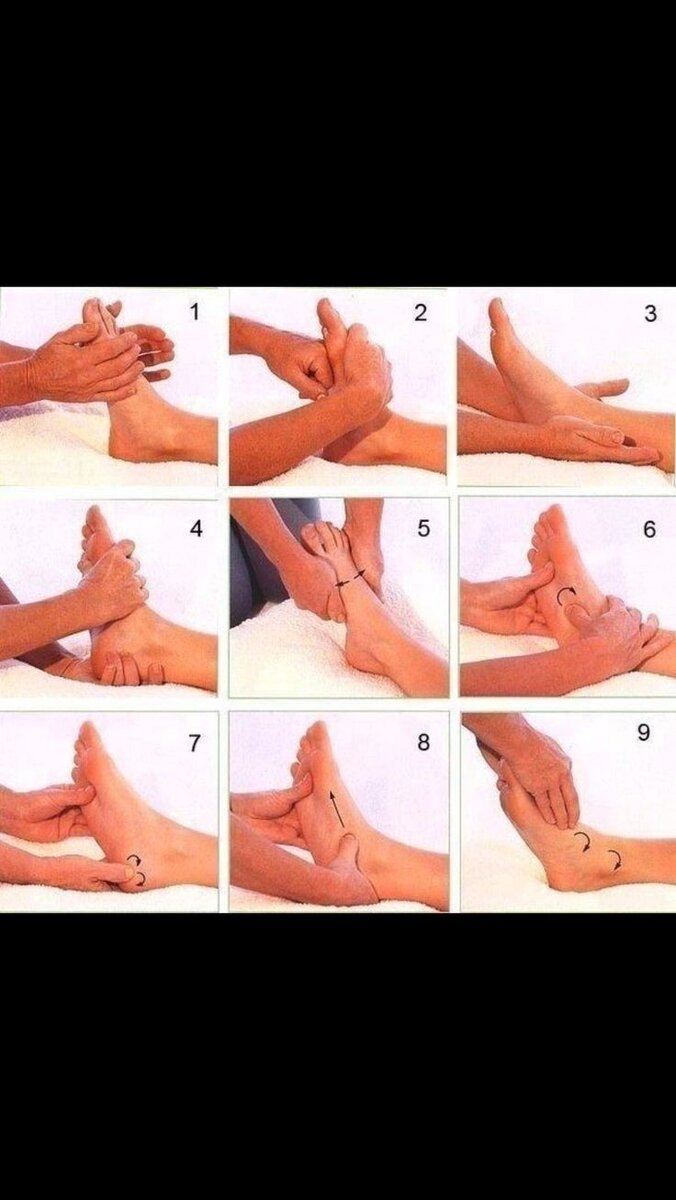 1
2
3
4
5
6
7
8
9