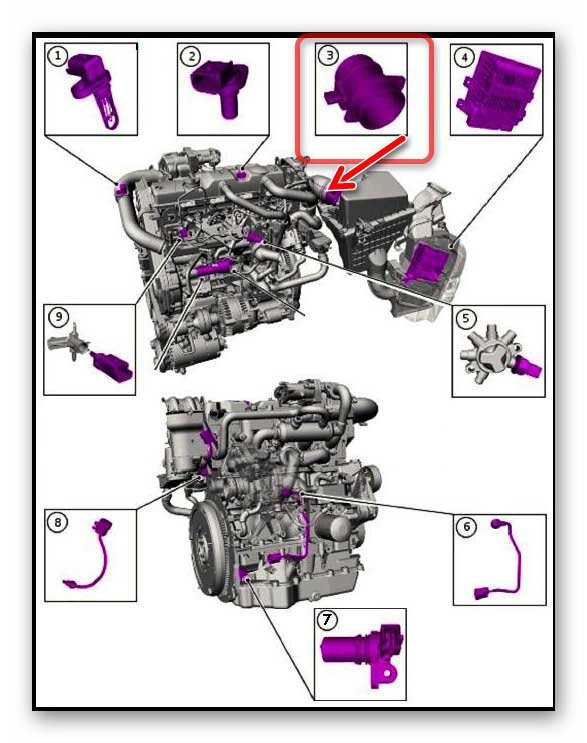 1
2
3
4
9
5
8
6
7