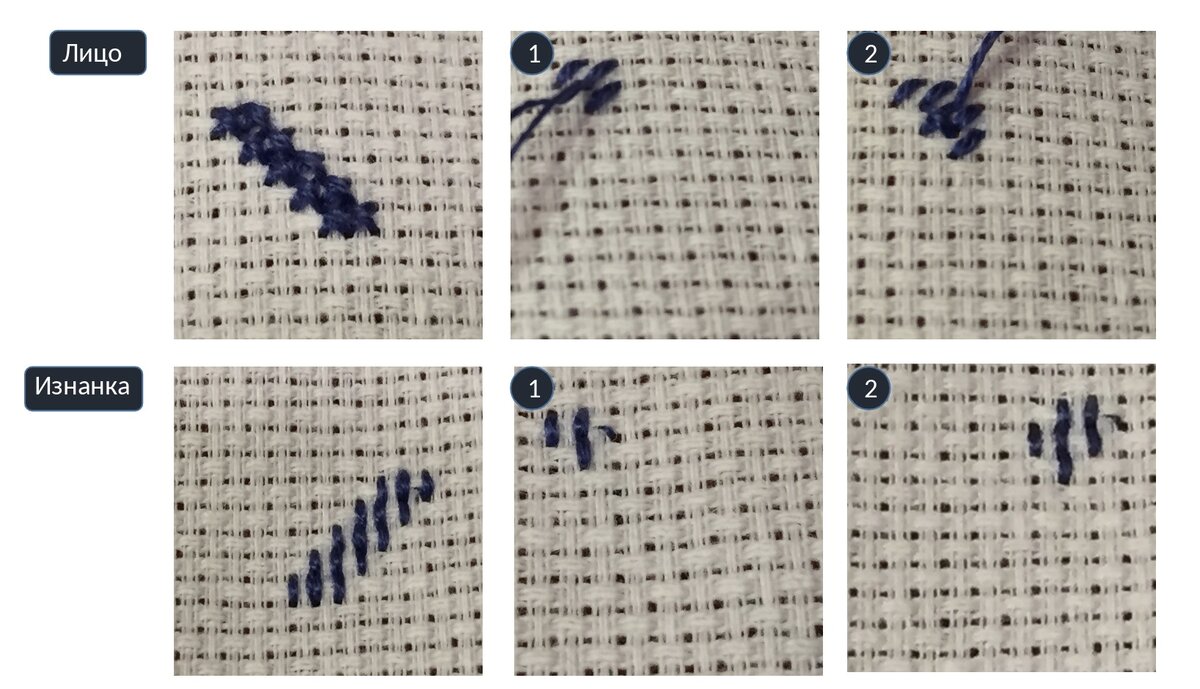 Лицо

1

2

Изнанка

1

2