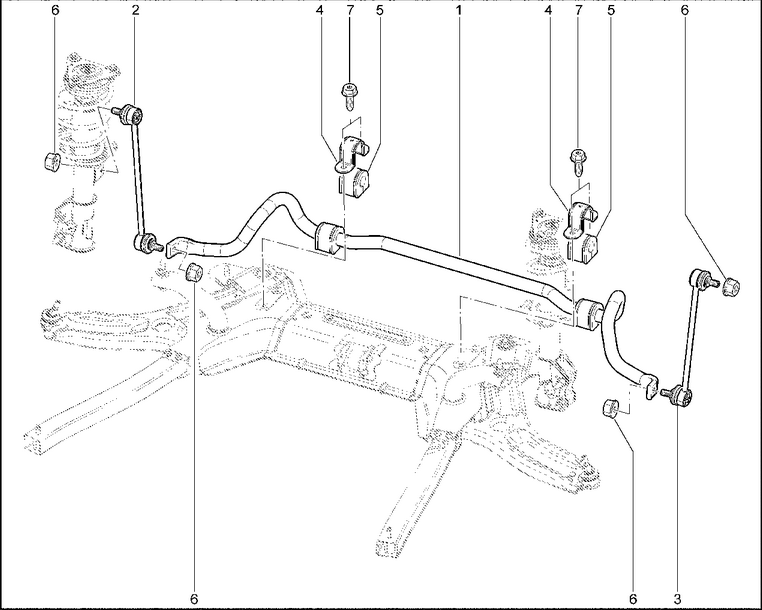 6 2 4 7 5 1 4 7 5 6

6 6 3