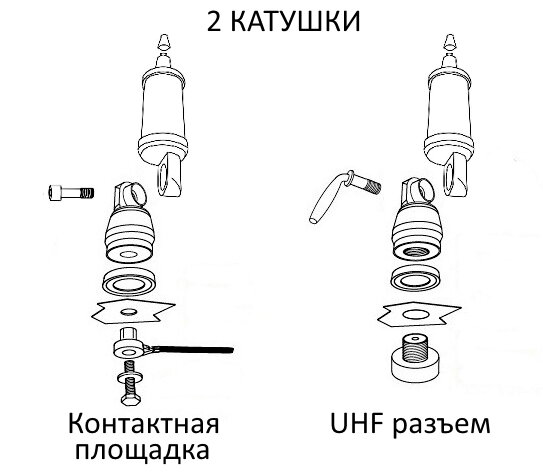 2 КАТУШКИ

Контактная площадка

UHF разъем