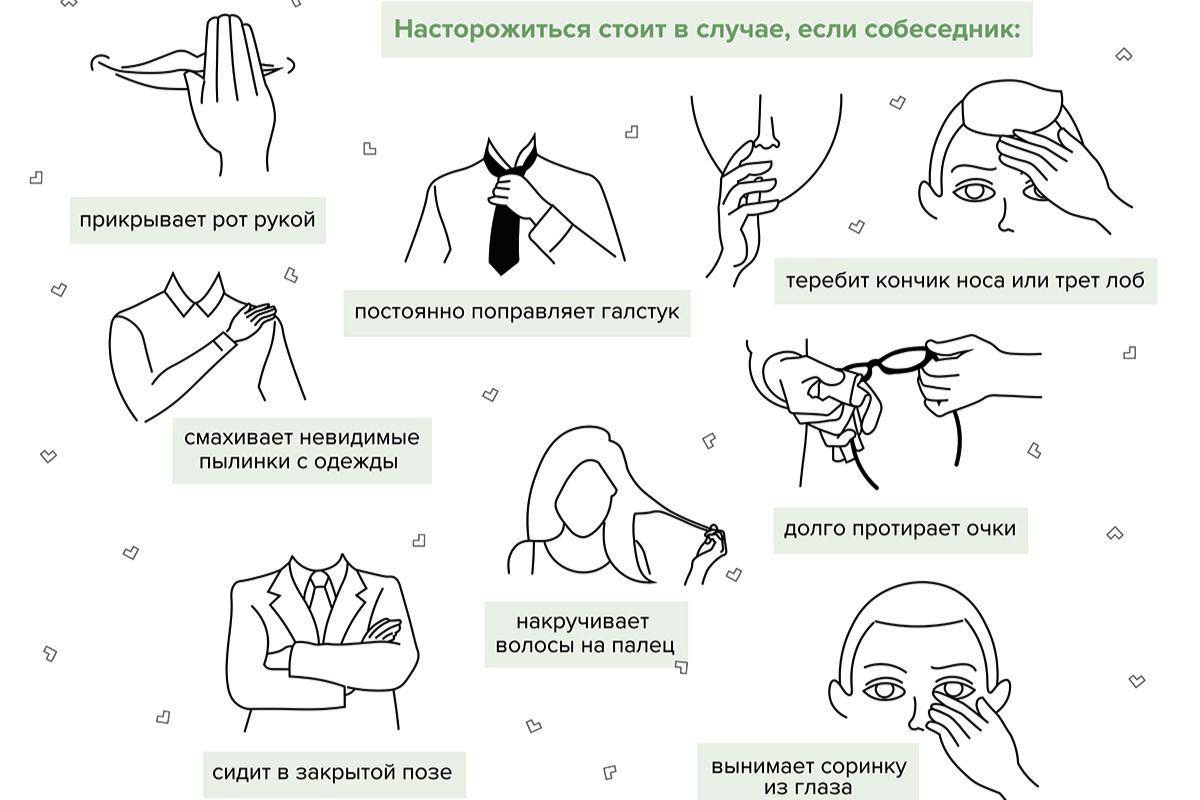 Насторожиться стоит в случае, если собеседник:

прикрывает рот рукой

постоянно поправляет галстук

теребит кончик носа или трет лоб

смахивает невидимые пылинки с одежды

долго протирает очки

накручивает волосы на палец

сидит в закрытой позе

вынимает соринку из глаза