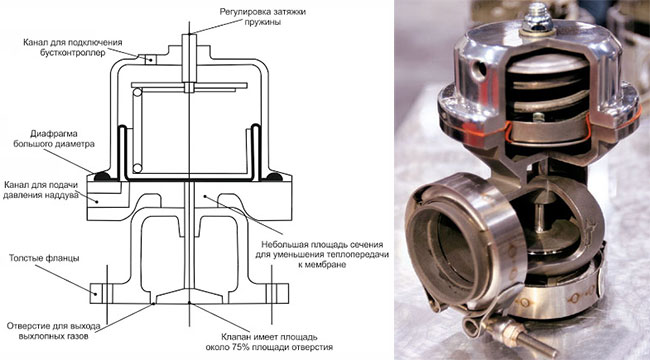 Регулировка затяжки пружины

Канал для подключения бустконтроллер

Диафрагма большого диаметра

Канал для подачи давления наддува

Небольшая площадь сечения для уменьшения теплопередачи к мембране

Толстые фланцы

Отверстие для выхода выхлопных газов

Клапан имеет площадь около 75% площади отверстия