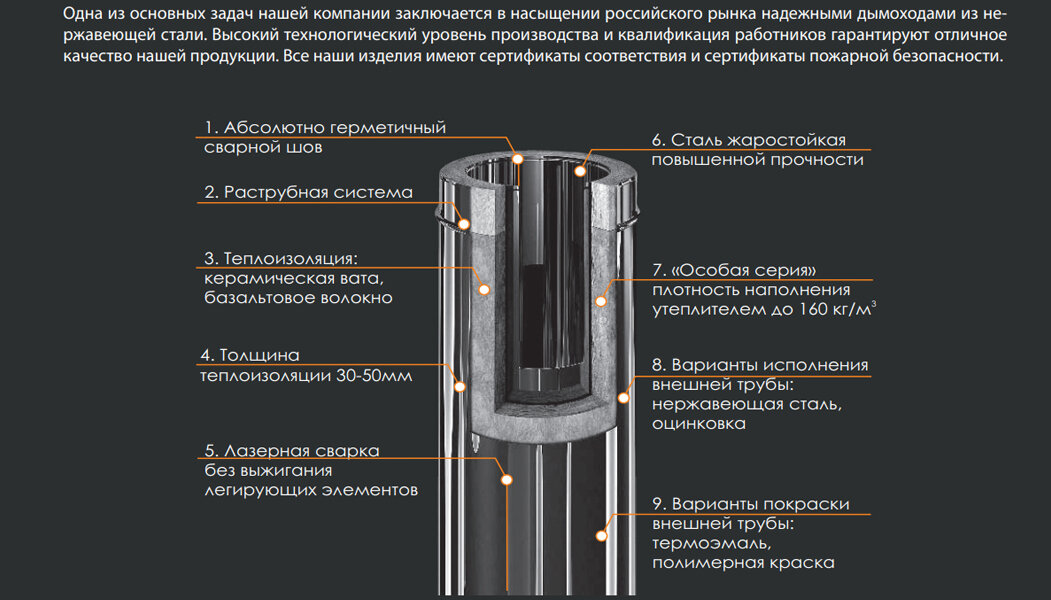 Одна из основных задач нашей компании заключается в насыщении российского рынка надежными дымоходами из нержавеющей стали. Высокий технологический уровень производства и квалификация работников гарантируют отличное качество нашей продукции. Все наши изделия имеют сертификаты соответствия и сертификаты пожарной безопасности.

1. Абсолютно герметичный сварной шов

2. Раструбная система

3. Теплоизоляция: керамическая вата, базальтовое волокно

4. Толщина теплоизоляции 30-50мм

5. Лазерная сварка без выжигания легирующих элементов

6. Сталь жаростойкая повышенной прочности

7. «Особая серия» плотность наполнения утеплителем до 160 кг/м$^3$

8. Варианты исполнения внешней трубы: нержавеющая сталь, оцинковка

9. Варианты покраски внешней трубы: термоэмаль, полимерная краска