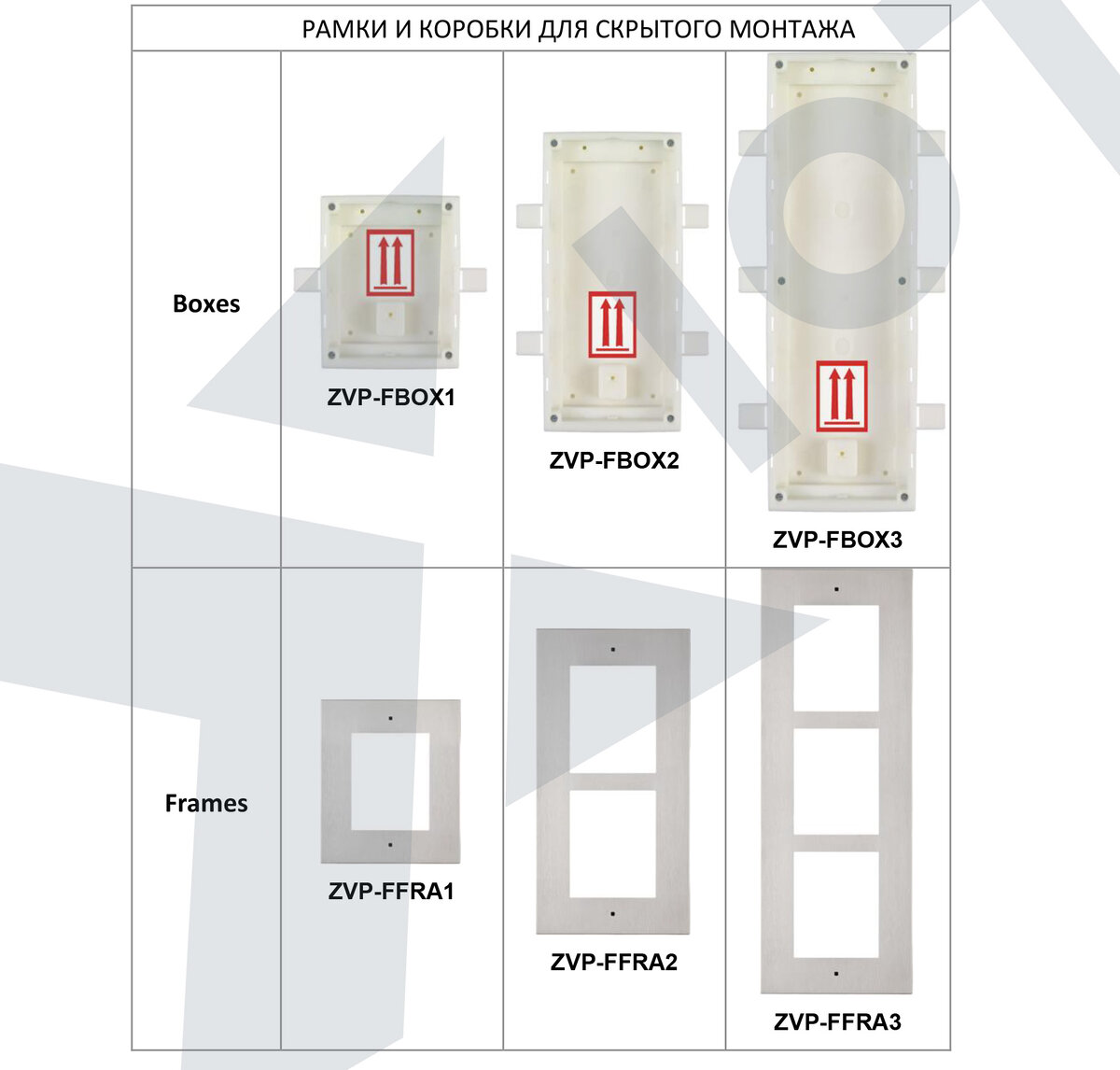 РАМКИ И КОРОБКИ ДЛЯ СКРЫТОГО МОНТАЖА

| | | | |
|---|---|---|---|
| Boxes | ZVP-FBOX1 | ZVP-FBOX2 | ZVP-FBOX3 |
| Frames | ZVP-FFRA1 | ZVP-FFRA2 | ZVP-FFRA3 |