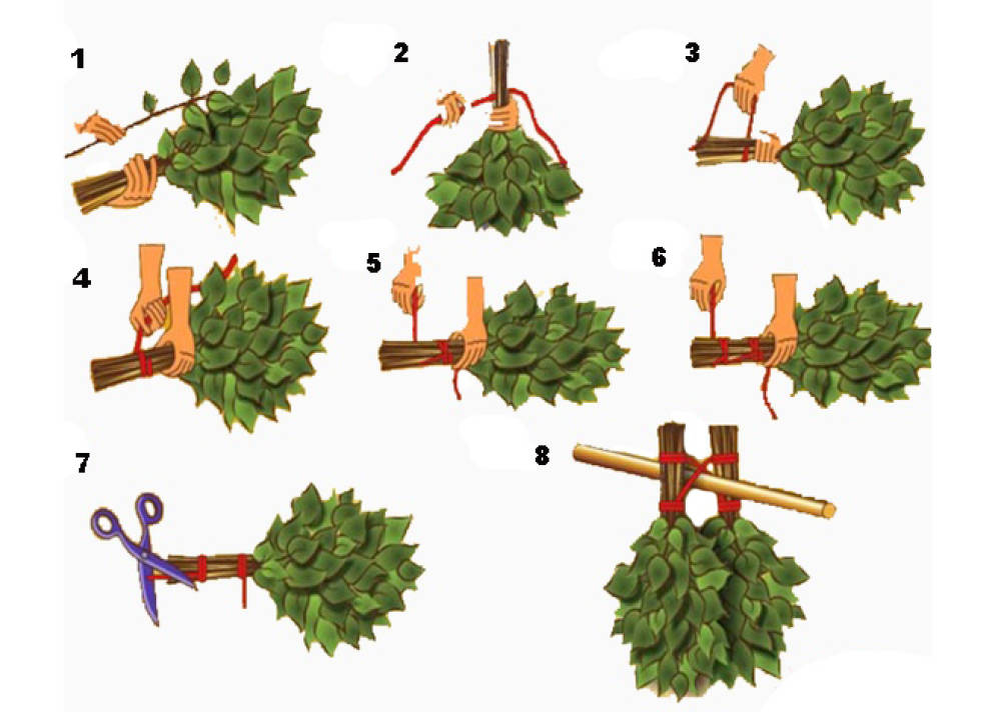 1
2
3
4
5
6
7
8