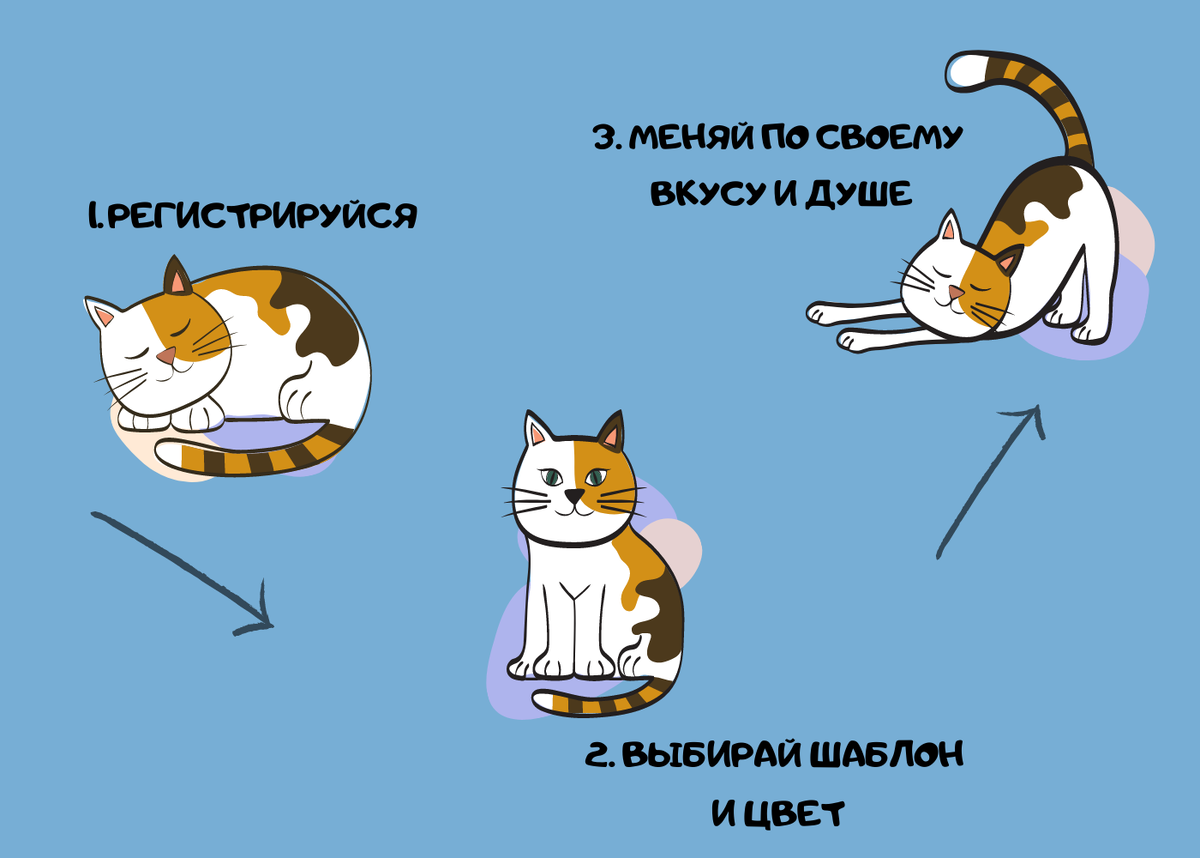 1.РЕГИСТРИРУЙСЯ

2. ВЫБИРАЙ ШАБЛОН И ЦВЕТ

3. МЕНЯЙ ПО СВОЕМУ ВКУСУ И ДУШЕ