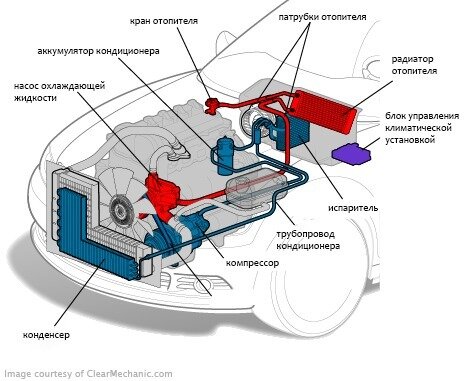 кран отопителя

патрубки отопителя

аккумулятор кондиционера

радиатор отопителя

насос охлаждающей жидкости

блок управления климатической установкой

испаритель

трубопровод кондиционера

компрессор

конденсер

Image courtesy of ClearMechanic.com