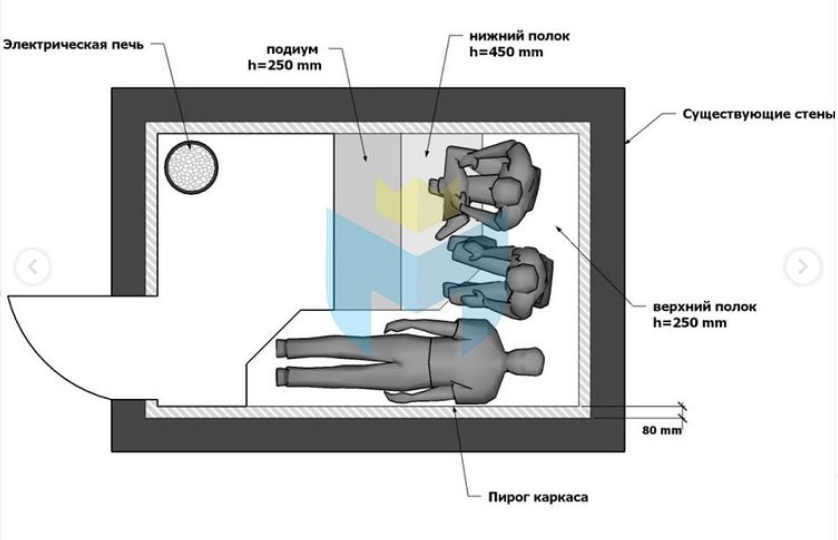 Электрическая печь

подиум
h=250 mm

нижний полок
h=450 mm

Существующие стены

верхний полок
h=250 mm

80 mm

Пирог каркаса