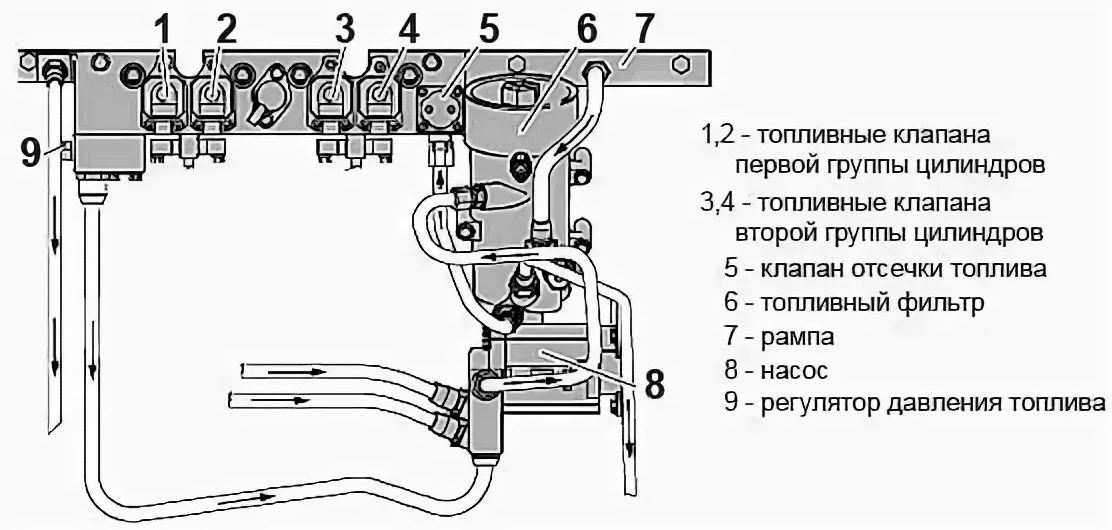 1 2 3 4 5 6 7

9

8

1,2 - топливные клапана первой группы цилиндров
3,4 - топливные клапана второй группы цилиндров
5 - клапан отсечки топлива
6 - топливный фильтр
7 - рампа
8 - насос
9 - регулятор давления топлива