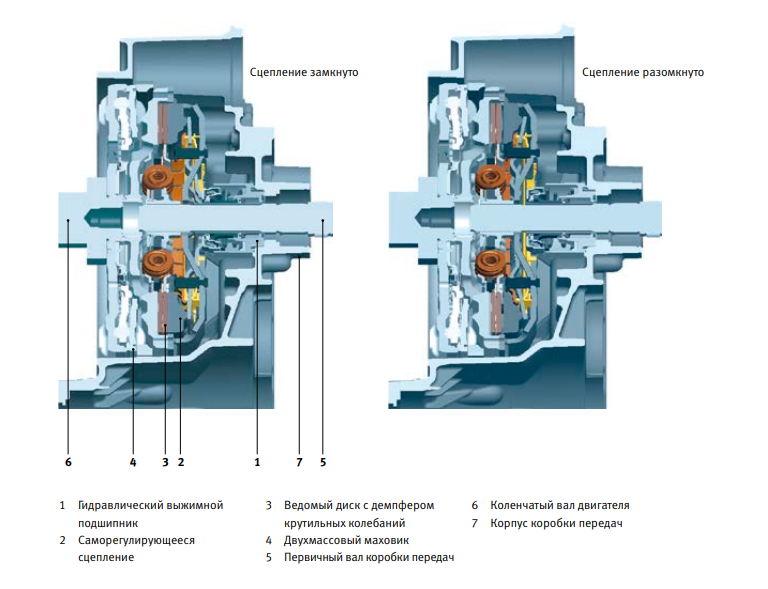 Сцепление замкнуто

Сцепление разомкнуто

6 4 3 2 1 7 5

1 Гидравлический выжимной подшипник
2 Саморегулирующееся сцепление

3 Ведомый диск с демпфером крутильных колебаний
4 Двухмассовый маховик
5 Первичный вал коробки передач

6 Коленчатый вал двигателя
7 Корпус коробки передач