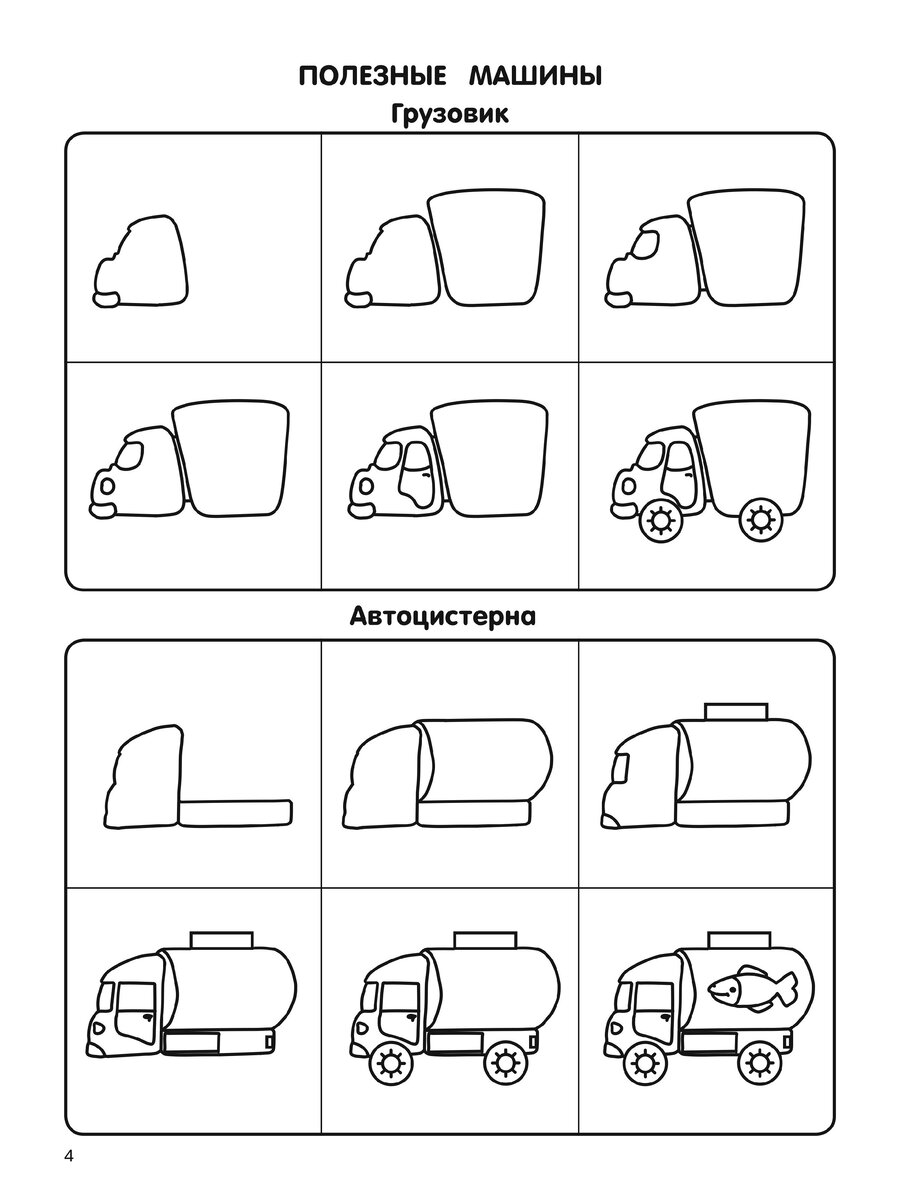 ПОЛЕЗНЫЕ МАШИНЫ
Грузовик

Автоцистерна

4