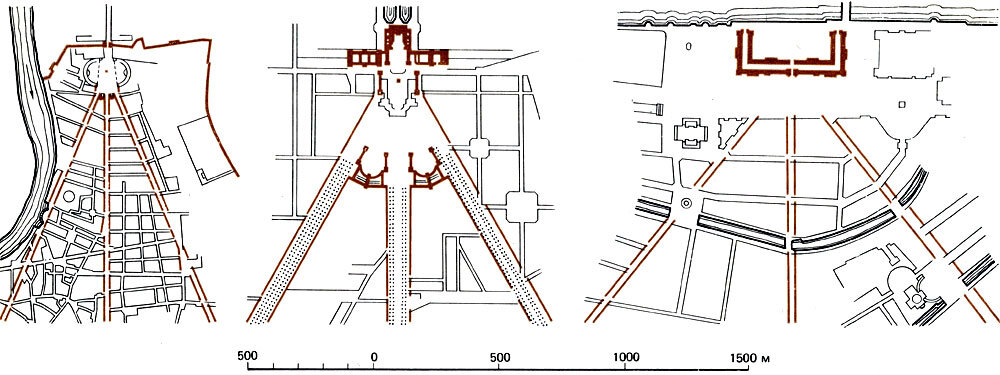 500 0 500 1000 1500 м