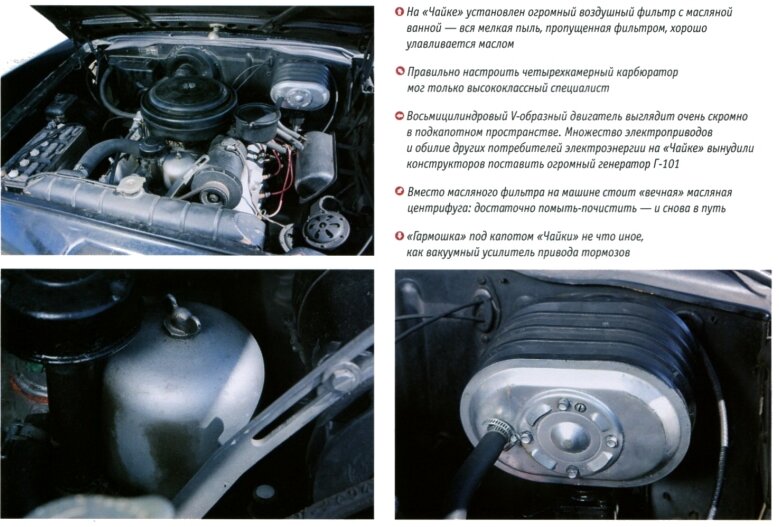 На «Чайке» установлен огромный воздушный фильтр с масляной ванной — вся мелкая пыль, пропущенная фильтром, хорошо улавливается маслом

Правильно настроить четырехкамерный карбюратор мог только высококлассный специалист

Восьмицилиндровый V-образный двигатель выглядит очень скромно в подкапотном пространстве. Множество электроприводов и обилие других потребителей электроэнергии на «Чайке» вынудили конструкторов поставить огромный генератор Г-101

Вместо масляного фильтра на машине стоит «вечная» масляная центрифуга: достаточно помыть-почистить — и снова в путь

«Гармошка» под капотом «Чайки» не что иное, как вакуумный усилитель привода тормозов