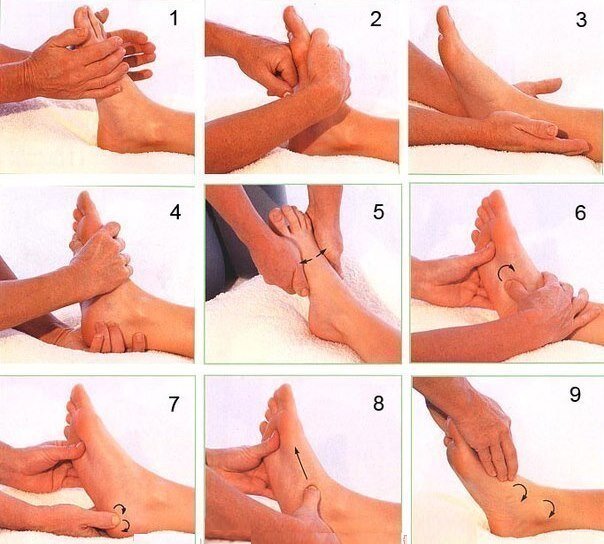 1
2
3
4
5
6
7
8
9