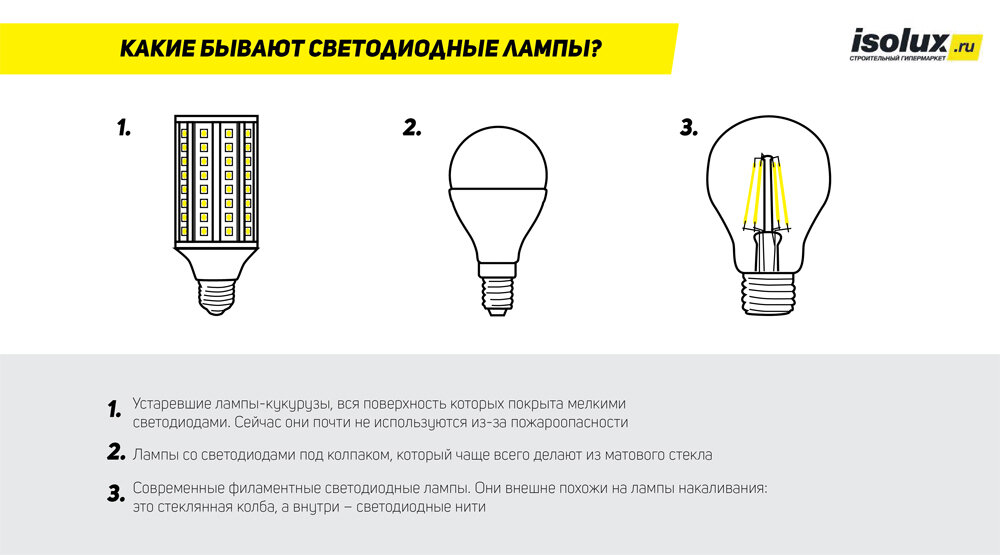 КАКИЕ БЫВАЮТ СВЕТОДИОДНЫЕ ЛАМПЫ?

isolux.ru
СТРОИТЕЛЬНЫЙ ГИПЕРМАРКЕТ

1.

2.

3.

1. Устаревшие лампы-кукурузы, вся поверхность которых покрыта мелкими светодиодами. Сейчас они почти не используются из-за пожароопасности

2. Лампы со светодиодами под колпаком, который чаще всего делают из матового стекла

3. Современные филаментные светодиодные лампы. Они внешне похожи на лампы накаливания: это стеклянная колба, а внутри – светодиодные нити