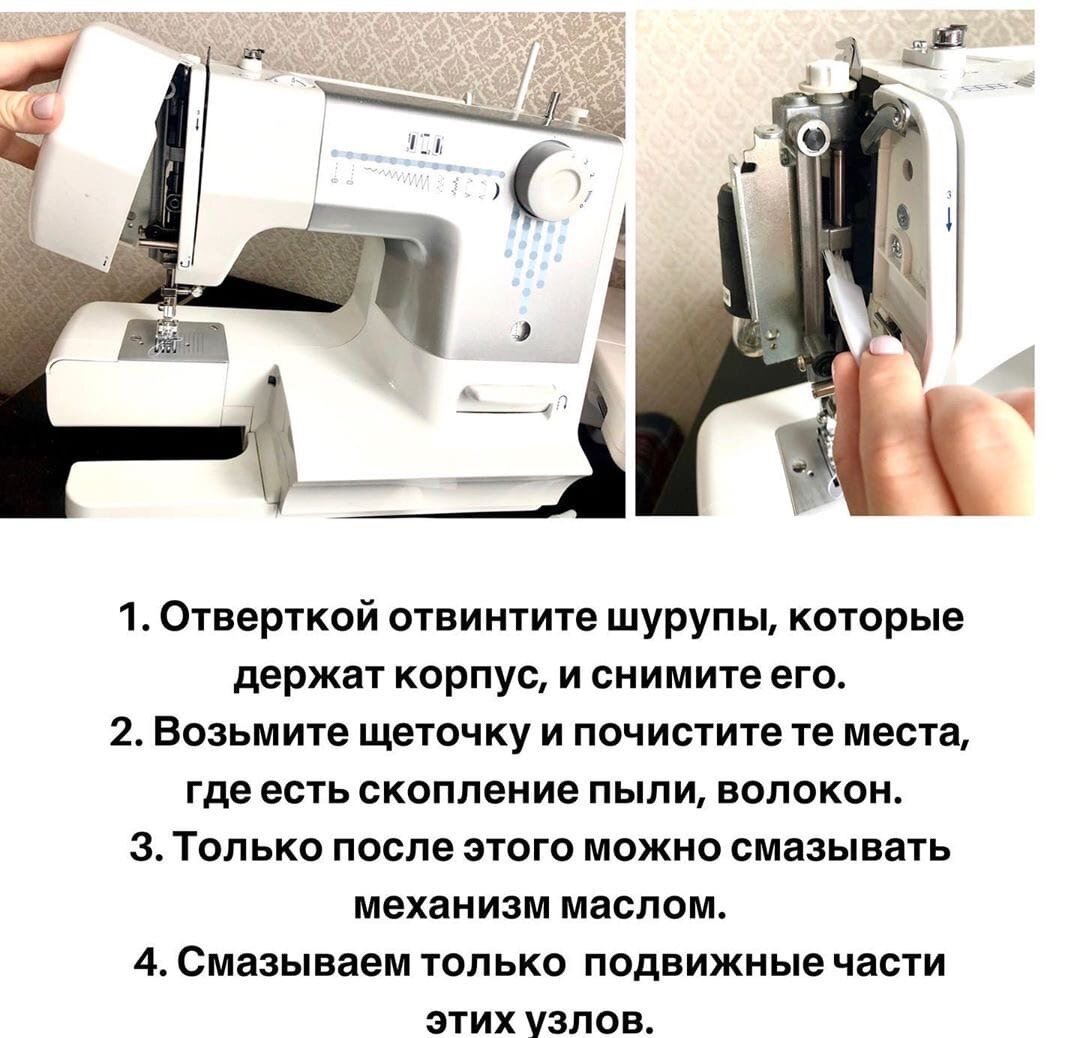 1. Отверткой отвинтите шурупы, которые держат корпус, и снимите его.
2. Возьмите щеточку и почистите те места, где есть скопление пыли, волокон.
3. Только после этого можно смазывать механизм маслом.
4. Смазываем только подвижные части этих узлов.