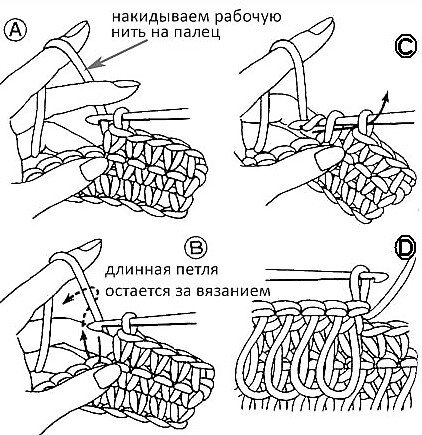 A

накидываем рабочую нить на палец

C

B

длинная петля остается за вязанием

D