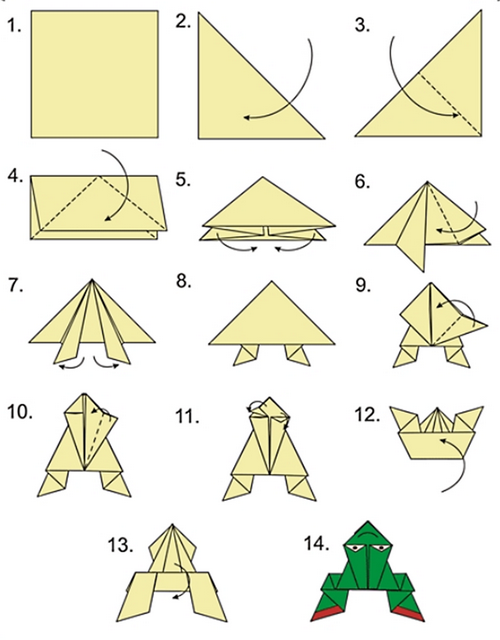 1.
2.
3.
4.
5.
6.
7.
8.
9.
10.
11.
12.
13.
14.