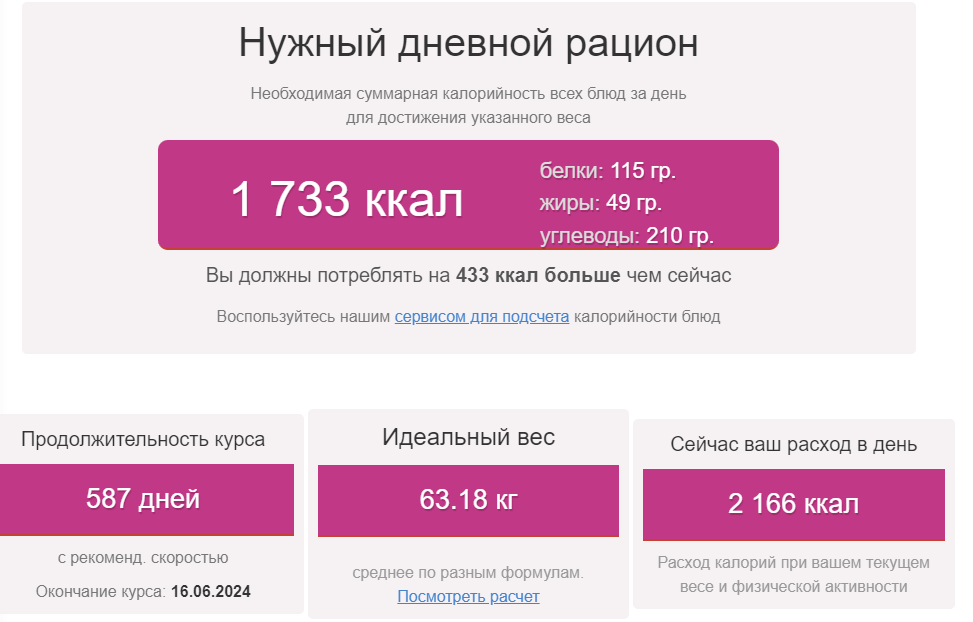 Нужный дневной рацион

Необходимая суммарная калорийность всех блюд за день для достижения указанного веса

1 733 ккал

белки: 115 гр.
жиры: 49 гр.
углеводы: 210 гр.

Вы должны потреблять на 433 ккал больше чем сейчас

Воспользуйтесь нашим сервисом для подсчета калорийности блюд

Продолжительность курса

587 дней

с рекоменд. скоростью

Окончание курса: 16.06.2024

Идеальный вес

63.18 кг

среднее по разным формулам.
Посмотреть расчет

Сейчас ваш расход в день

2 166 ккал

Расход калорий при вашем текущем весе и физической активности