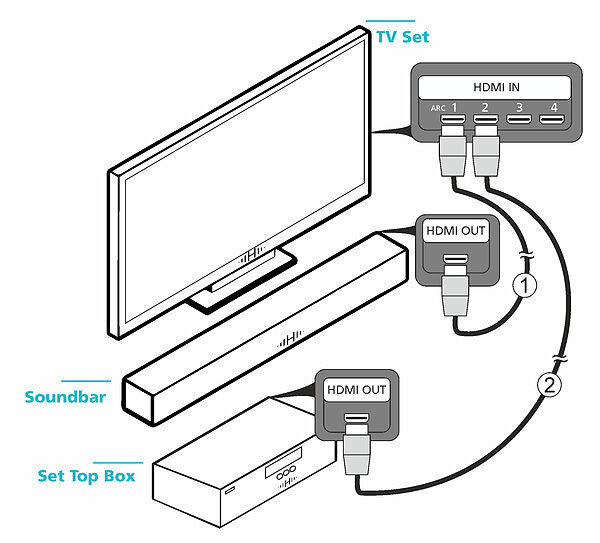 TV Set

HDMI IN

ARC 1 2 3 4

HDMI OUT

1

2

Soundbar

HDMI OUT

Set Top Box