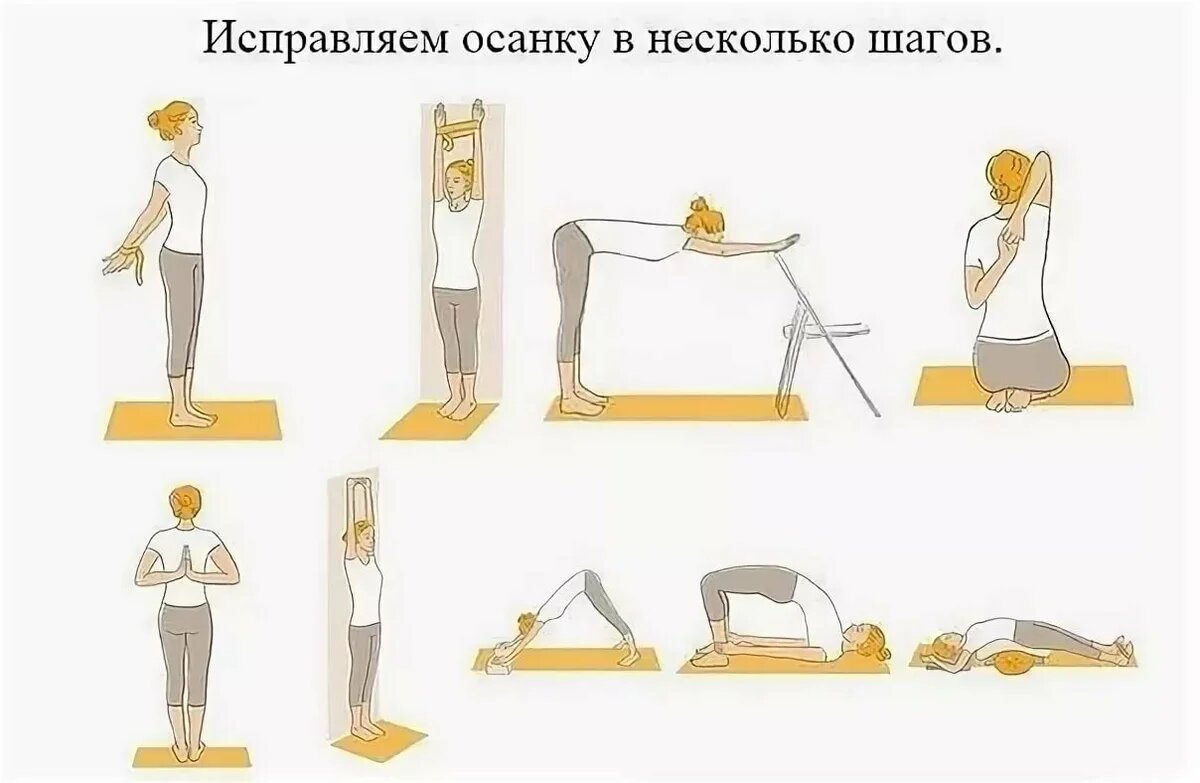 Исправляем осанку в несколько шагов.