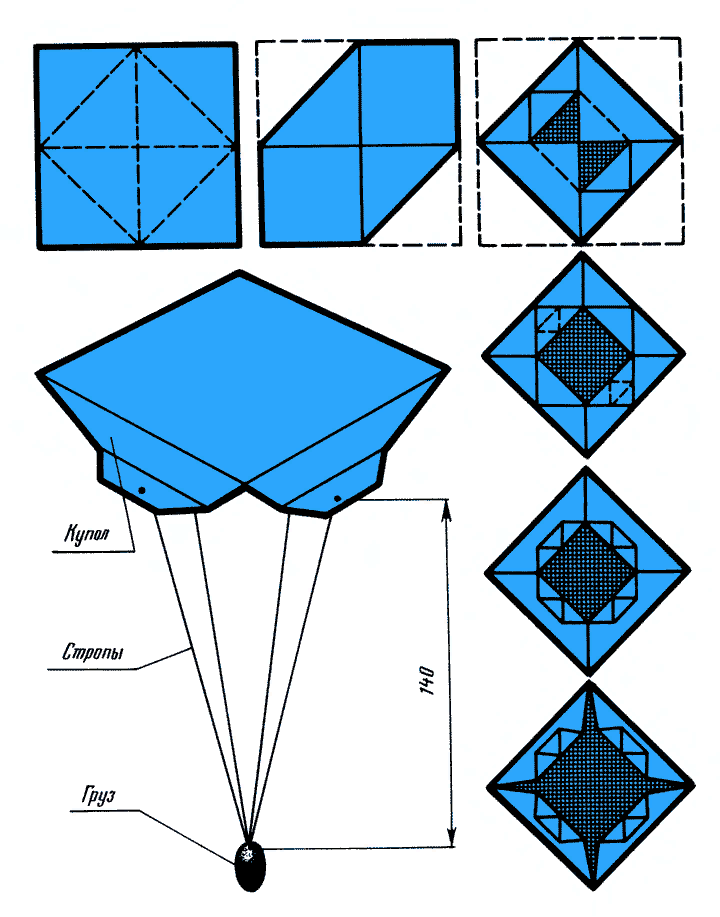 Купол

Стропы

Груз

140